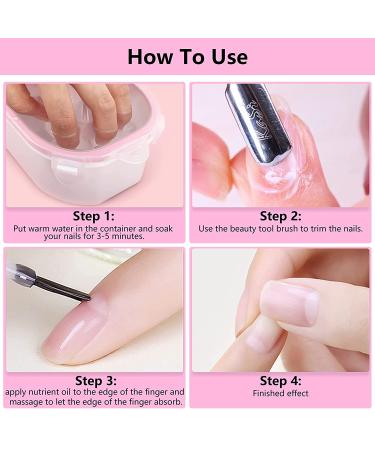 How To Use

Step 1:
Put warm water in the container and soak your nails for 3-5 minutes.

Step 2:
Use the beauty tool brush to trim the nails.

Step 3:
apply nutrient oil to the edge of the finger and massage to let the edge of the finger absorb.

Step 4:
Finished effect