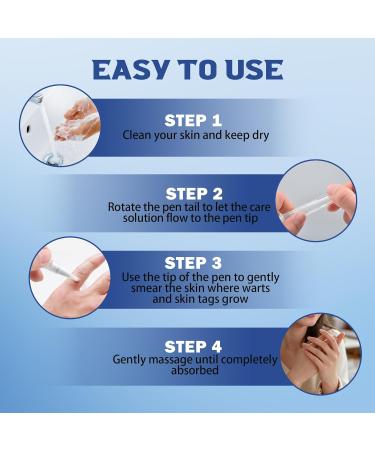 EASY TO USE

STEP 1
Clean your skin and keep dry

STEP 2
Rotate the pen tail to let the care solution flow to the pen tip

STEP 3
Use the tip of the pen to gently smear the skin where warts and skin tags grow

STEP 4
Gently massage until completely absorbed