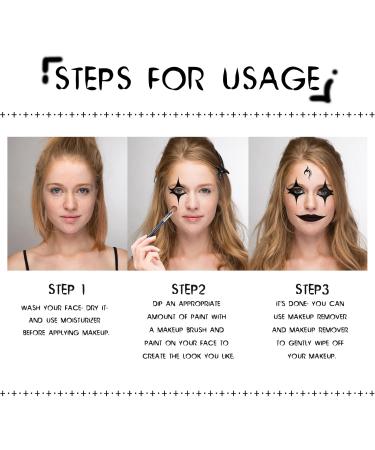 STEPS FOR USAGE

STEP 1

WASH YOUR FACE, DRY IT, AND USE MOISTURIZER BEFORE APPLYING MAKEUP.

STEP2

DIP AN APPROPRIATE AMOUNT OF PAINT WITH A MAKEUP BRUSH AND PAINT ON YOUR FACE TO CREATE THE LOOK YOU LIKE.

STEP3

IT'S DONE, YOU CAN USE MAKEUP REMOVER AND MAKEUP REMOVER TO GENTLY WIPE OFF YOUR MAKEUP.