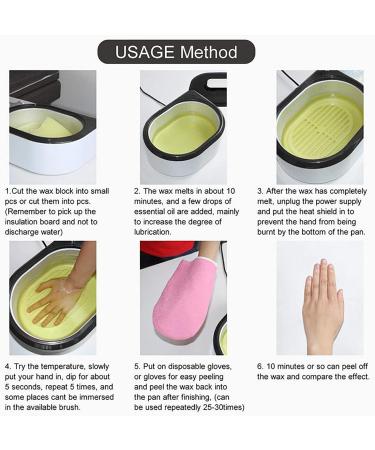 USAGE Method

1.Cut the wax block into small pcs or cut them into pcs. (Remember to pick up the insulation board and not to discharge water)

2. The wax melts in about 10 minutes, and a few drops of essential oil are added, mainly to increase the degree of lubrication.

3. After the wax has completely melt, unplug the power supply and put the heat shield in to prevent the hand from being burnt by the bottom of the pan.

4. Try the temperature, slowly put your hand in, dip for about 5 seconds, repeat 5 times, and some places cant be immersed in the available brush.

5. Put on disposable gloves, or gloves for easy peeling and peel the wax back into the pan after finishing, (can be used repeatedly 25-30times)

6. 10 minutes or so can peel off the wax and compare the effect.