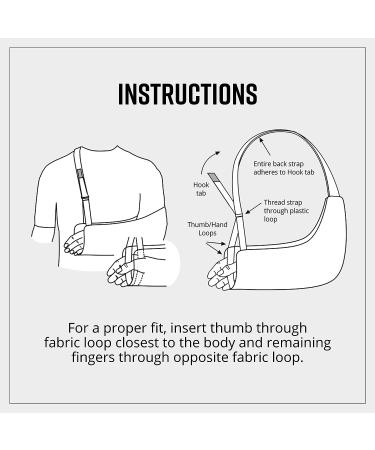 INSTRUCTIONS

Hook tab

Entire back strap adheres to Hook tab

Thread strap through plastic loop

Thumb/Hand Loops

For a proper fit, insert thumb through fabric loop closest to the body and remaining fingers through opposite fabric loop.