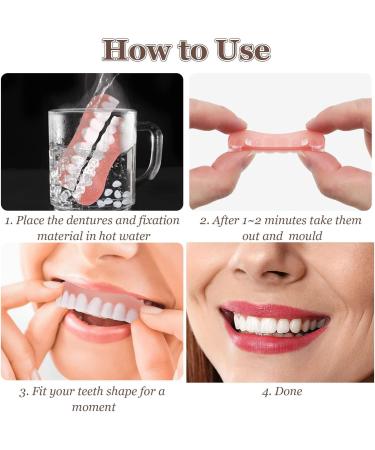 How to Use

1. Place the dentures and fixation material in hot water

2. After 1~2 minutes take them out and mould

3. Fit your teeth shape for a moment

4. Done