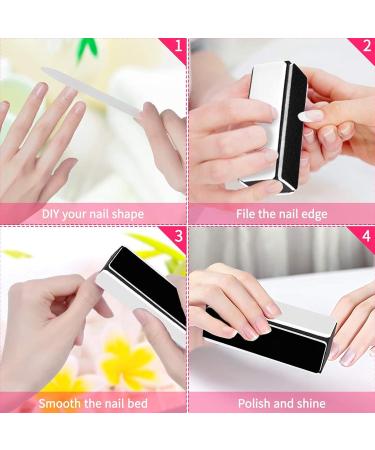 1

DIY your nail shape

2

File the nail edge

3

Smooth the nail bed

4

Polish and shine