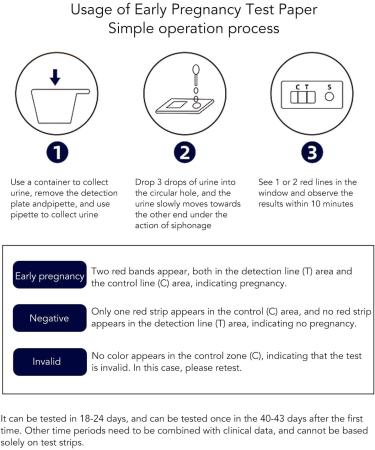 Usage of Early Pregnancy Test Paper
Simple operation process

C T S

1

Use a container to collect urine, remove the detection plate andpipette, and use pipette to collect urine

2

Drop 3 drops of urine into the circular hole, and the urine slowly moves towards the other end under the action of siphonage

3

See 1 or 2 red lines in the window and observe the results within 10 minutes

Early pregnancy

Two red bands appear, both in the detection line (T) area and the control line (C) area, indicating pregnancy.

Negative

Only one red strip appears in the control (C) area, and no red strip appears in the detection line (T) area, indicating no pregnancy.

Invalid

No color appears in the control zone (C), indicating that the test is invalid. In this case, please retest.

It can be tested in 18-24 days, and can be tested once in the 40-43 days after the first time. Other time periods need to be combined with clinical data, and cannot be based solely on test strips.