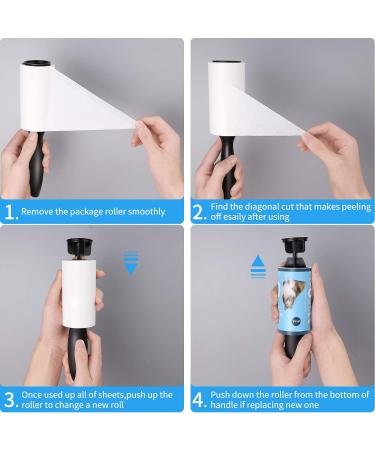 1. Remove the package roller smoothly

2. Find the diagonal cut that makes peeling off esaily after using

3. Once used up all of sheets,push up the roller to change a new roll

4. Push down the roller from the bottom of handle if replacing new one