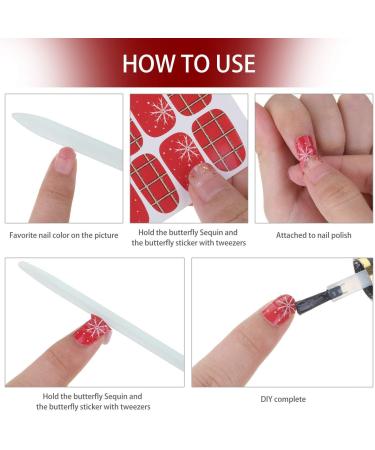 HOW TO USE

Favorite nail color on the picture

Hold the butterfly Sequin and the butterfly sticker with tweezers

Attached to nail polish

Hold the butterfly Sequin and the butterfly sticker with tweezers

DIY complete