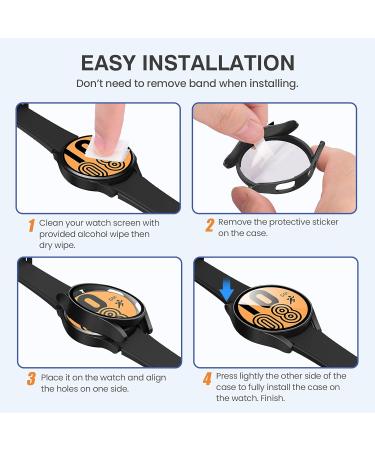 EASY INSTALLATION

Don't need to remove band when installing.

1 Clean your watch screen with provided alcohol wipe then dry wipe.

2 Remove the protective sticker on the case.

3 Place it on the watch and align the holes on one side.

4 Press lightly the other side of the case to fully install the case on the watch. Finish.