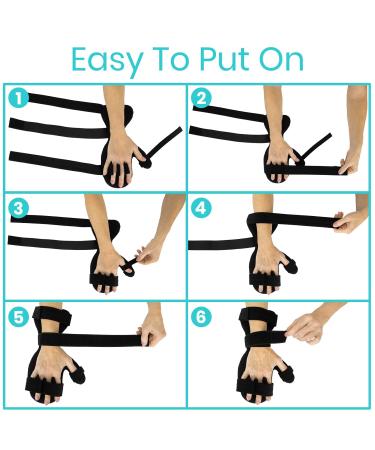 Easy To Put On

1

2

3

4

5

6