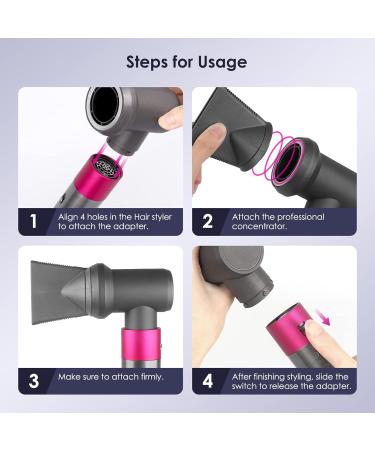 Steps for Usage

1 Align 4 holes in the Hair styler to attach the adapter.

2 Attach the professional concentrator.

3 Make sure to attach firmly.

4 After finishing styling, slide the switch to release the adapter.