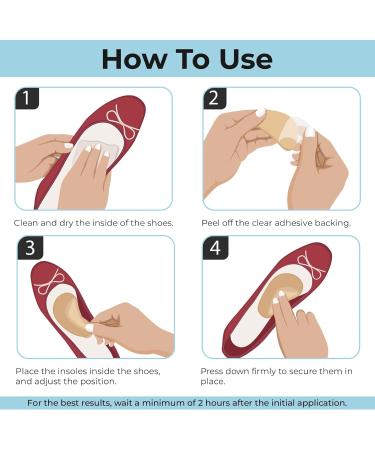 How To Use

1

Clean and dry the inside of the shoes.

2

Peel off the clear adhesive backing.

3

Place the insoles inside the shoes, and adjust the position.

4

Press down firmly to secure them in place.

For the best results, wait a minimum of 2 hours after the initial application.