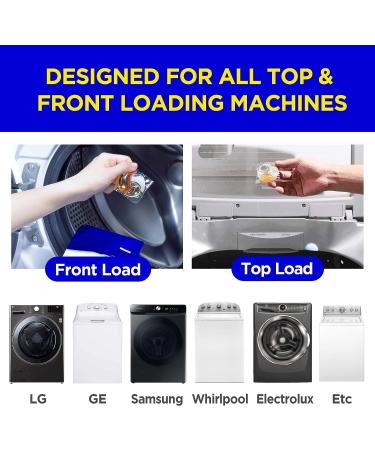 DESIGNED FOR ALL TOP & FRONT LOADING MACHINES

Front Load

Top Load

LG GE Samsung Whirlpool Electrolux Etc