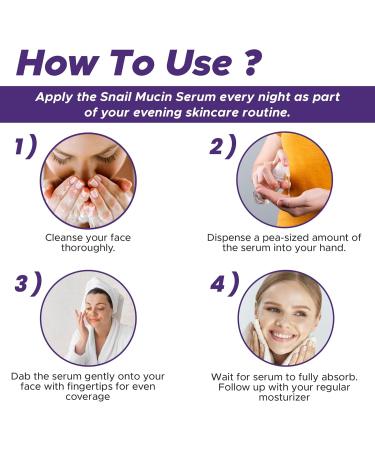 How To Use ?

Apply the Snail Mucin Serum every night as part of your evening skincare routine.

1)

Cleanse your face thoroughly.

2)

Dispense a pea-sized amount of the serum into your hand.

3)

Dab the serum gently onto your face with fingertips for even coverage

4)

Wait for serum to fully absorb. Follow up with your regular mosturizer