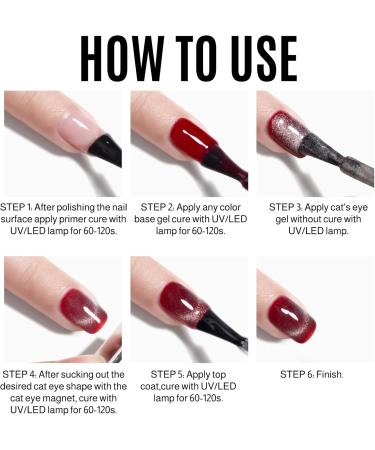 HOW TO USE

STEP 1: After polishing the nail surface apply primer cure with UV/LED lamp for 60-120s.

STEP 2: Apply any color base gel cure with UV/LED lamp for 60-120s.

STEP 3: Apply cat's eye gel without cure with UV/LED lamp.

STEP 4: After sucking out the desired cat eye shape with the cat eye magnet, cure with UV/LED lamp for 60-120s.

STEP 5: Apply top coat,cure with UV/LED lamp for 60-120s.

STEP 6: Finish.