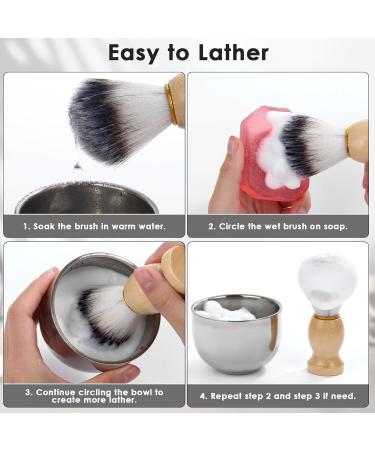 Easy to Lather

1. Soak the brush in warm water.

2. Circle the wet brush on soap.

3. Continue circling the bowl to create more lather.

4. Repeat step 2 and step 3 if need.