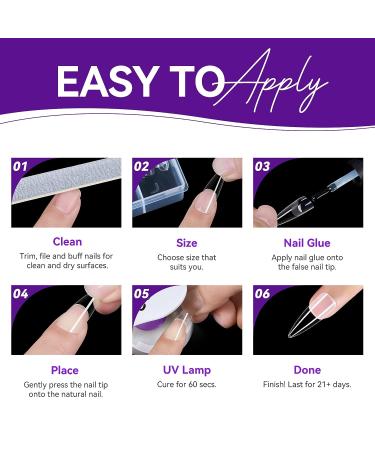 EASY TO Apply

01
Clean
Trim, file and buff nails for clean and dry surfaces.

02
Size
Choose size that suits you.

03
Nail Glue
Apply nail glue onto the false nail tip.

04
Place
Gently press the nail tip onto the natural nail.

05
UV Lamp
Cure for 60 secs.

06
Done
Finish! Last for 21+ days.