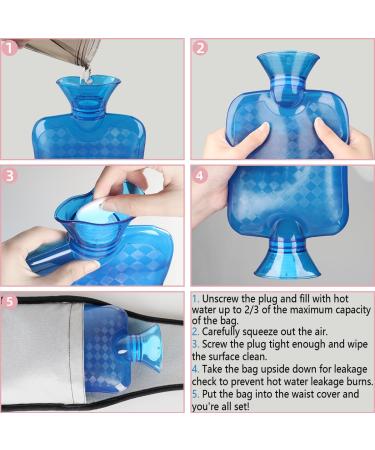 1

2

3

4

5

1. Unscrew the plug and fill with hot water up to 2/3 of the maximum capacity of the bag.
2. Carefully squeeze out the air.
3. Screw the plug tight enough and wipe the surface clean.
4. Take the bag upside down for leakage check to prevent hot water leakage burns.
5. Put the bag into the waist cover and you're all set!