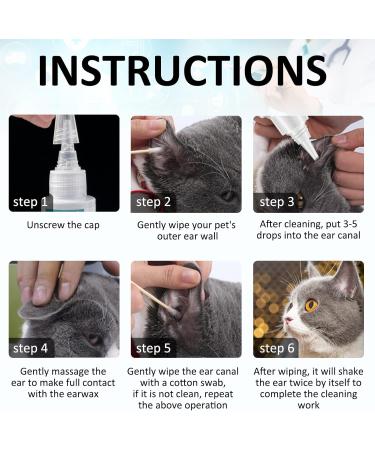 INSTRUCTIONS

step 1
Unscrew the cap

step 2
Gently wipe your pet's outer ear wall

step 3
After cleaning, put 3-5 drops into the ear canal

step 4
Gently massage the ear to make full contact with the earwax

step 5
Gently wipe the ear canal with a cotton swab, if it is not clean, repeat the above operation

step 6
After wiping, it will shake the ear twice by itself to complete the cleaning work