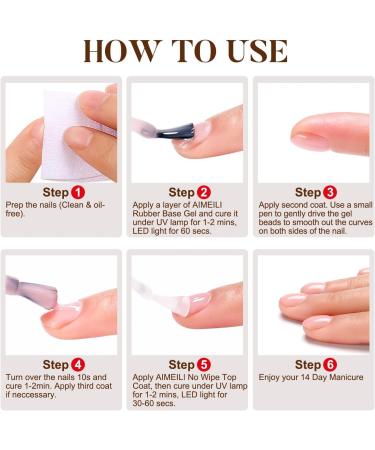 HOW TO USE

Step 1
Prep the nails (Clean & oil-free).

Step 2
Apply a layer of AIMEILI Rubber Base Gel and cure it under UV lamp for 1-2 mins, LED light for 60 secs.

Step 3
Apply second coat. Use a small pen to gently drive the gel beads to smooth out the curves on both sides of the nail.

Step 4
Turn over the nails 10s and cure 1-2min. Apply third coat if neccessary.

Step 5
Apply AIMEILI No Wipe Top Coat, then cure under UV lamp for 1-2 mins, LED light for 30-60 secs.

Step 6
Enjoy your 14 Day Manicure