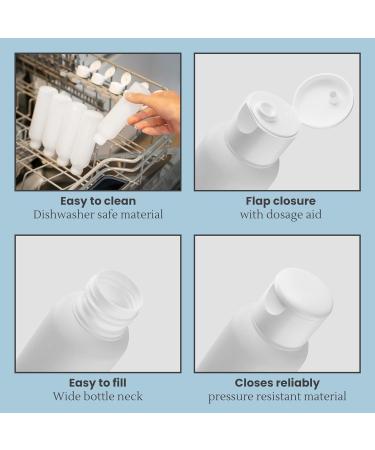 Easy to clean
Dishwasher safe material

Flap closure
with dosage aid

Easy to fill
Wide bottle neck

Closes reliably
pressure resistant material