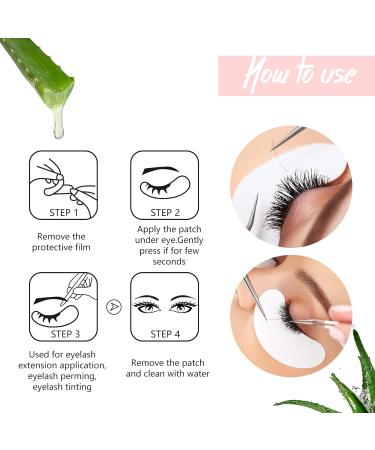 How to use

STEP 1

Remove the protective film

STEP 2

Apply the patch under eye.Gently press if for few seconds

STEP 3

Used for eyelash extension application, eyelash perming, eyelash tinting

STEP 4

Remove the patch and clean with water