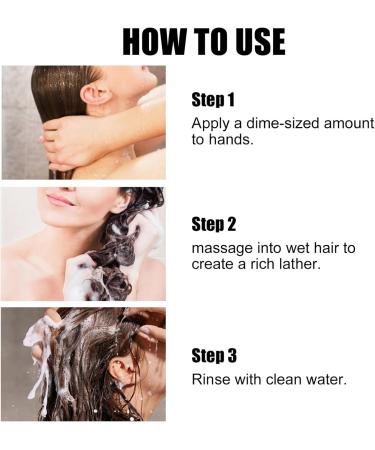 HOW TO USE

Step 1
Apply a dime-sized amount to hands.

Step 2
massage into wet hair to create a rich lather.

Step 3
Rinse with clean water.