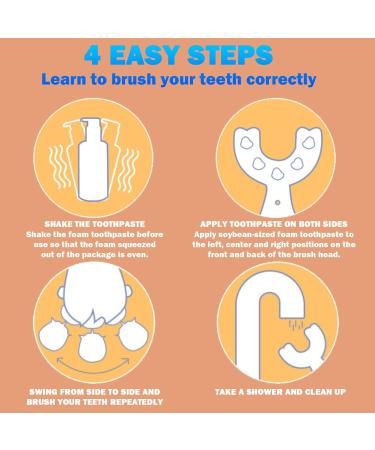 4 EASY STEPS

Learn to brush your teeth correctly

SHAKE THE TOOTHPASTE

Shake the foam toothpaste before use so that the foam squeezed out of the package is even.

APPLY TOOTHPASTE ON BOTH SIDES

Apply soybean-sized foam toothpaste to the left, center and right positions on the front and back of the brush head.

SWING FROM SIDE TO SIDE AND BRUSH YOUR TEETH REPEATEDLY

TAKE A SHOWER AND CLEAN UP