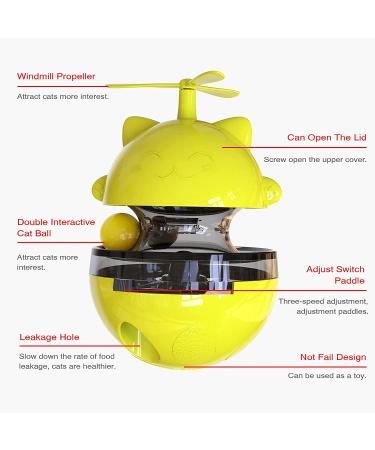 Windmill Propeller

Attract cats more interest.

Can Open The Lid

Screw open the upper cover.

Double Interactive Cat Ball

Attract cats more interest.

Adjust Switch Paddle

Three-speed adjustment, adjustment paddles.

Leakage Hole

Slow down the rate of food leakage, cats are healthier.

Not Fail Design

Can be used as a toy.