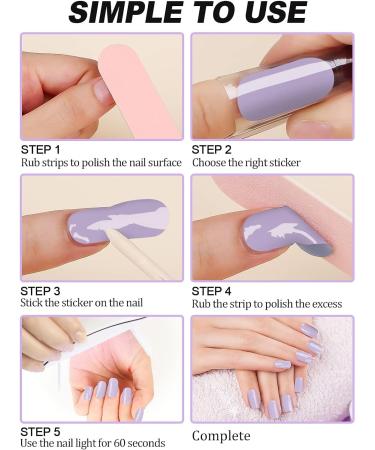 SIMPLE TO USE

STEP 1
Rub strips to polish the nail surface

STEP 2
Choose the right sticker

STEP 3
Stick the sticker on the nail

STEP 4
Rub the strip to polish the excess

STEP 5
Use the nail light for 60 seconds

Complete