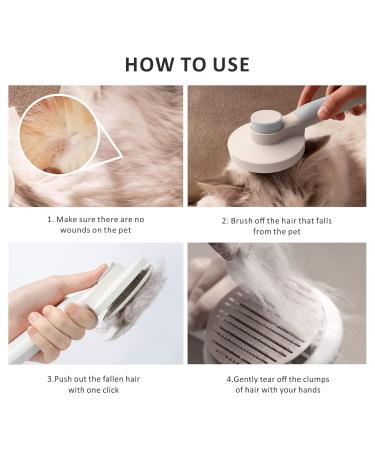 HOW TO USE

1. Make sure there are no wounds on the pet

2. Brush off the hair that falls from the pet

3.Push out the fallen hair with one click

4.Gently tear off the clumps of hair with your hands