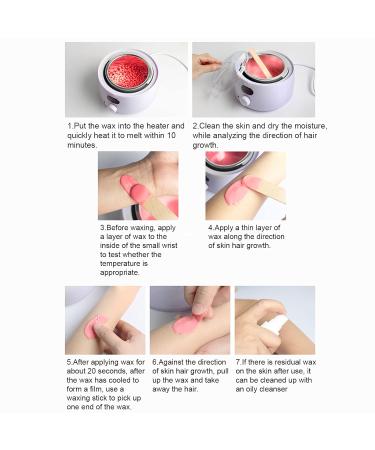 1.Put the wax into the heater and quickly heat it to melt within 10 minutes.

2.Clean the skin and dry the moisture, while analyzing the direction of hair growth.

3.Before waxing, apply a layer of wax to the inside of the small wrist to test whether the temperature is appropriate.

4.Apply a thin layer of wax along the direction of skin hair growth.

5.After applying wax for about 20 seconds, after the wax has cooled to form a film, use a waxing stick to pick up one end of the wax.

6.Against the direction of skin hair growth, pull up the wax and take away the hair.

7.If there is residual wax on the skin after use, it can be cleaned up with an oily cleanser