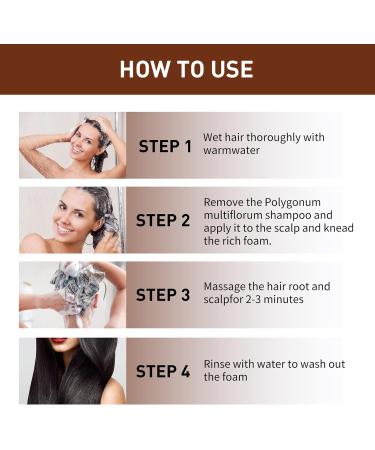 HOW TO USE

STEP 1
Wet hair thoroughly with warmwater

STEP 2
Remove the Polygonum multiflorum shampoo and apply it to the scalp and knead the rich foam.

STEP 3
Massage the hair root and scalpfor 2-3 minutes

STEP 4
Rinse with water to wash out the foam