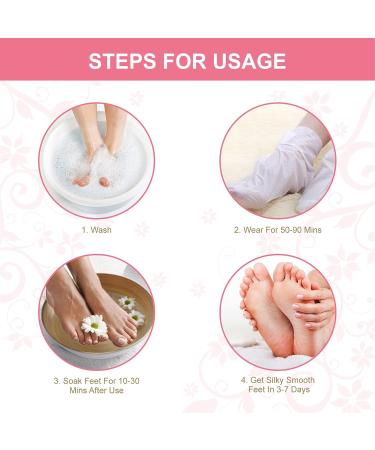 STEPS FOR USAGE

1. Wash

2. Wear For 50-90 Mins

3. Soak Feet For 10-30 Mins After Use

4. Get Silky Smooth Feet In 3-7 Days