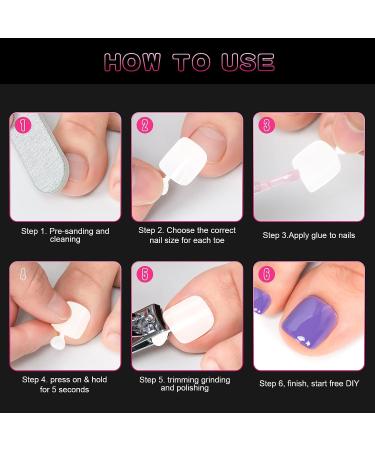 HOW TO USE

1

Step 1. Pre-sanding and cleaning

2

Step 2. Choose the correct nail size for each toe

3

Step 3.Apply glue to nails

4

Step 4. press on & hold for 5 seconds

5

Step 5. trimming grinding and polishing

6

Step 6, finish, start free DIY