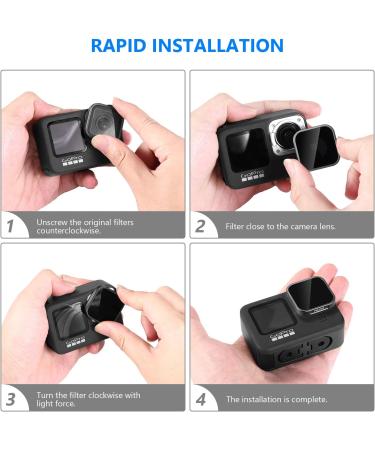 RAPID INSTALLATION

GoPro

1 Unscrew the original filters counterclockwise.

GoPro

2 Filter close to the camera lens.

GoPro

3 Turn the filter clockwise with light force.

GoPro

4 The installation is complete.