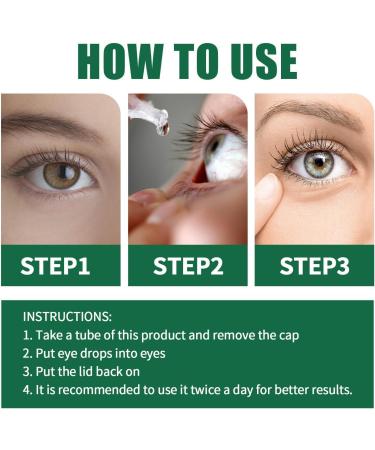 HOW TO USE

STEP1

STEP2

STEP3

INSTRUCTIONS:
1. Take a tube of this product and remove the cap
2. Put eye drops into eyes
3. Put the lid back on
4. It is recommended to use it twice a day for better results.