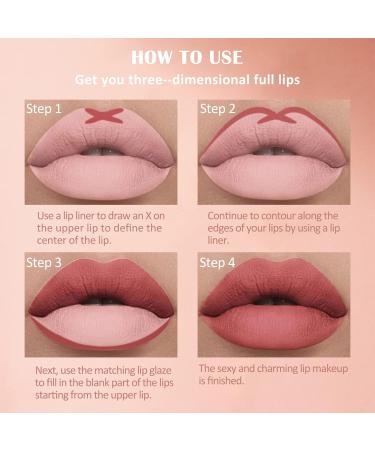 HOW TO USE

Get you three--dimensional full lips

Step 1

Use a lip liner to draw an X on the upper lip to define the center of the lip.

Step 2

Continue to contour along the edges of your lips by using a lip liner.

Step 3

Next, use the matching lip glaze to fill in the blank part of the lips starting from the upper lip.

Step 4

The sexy and charming lip makeup is finished.