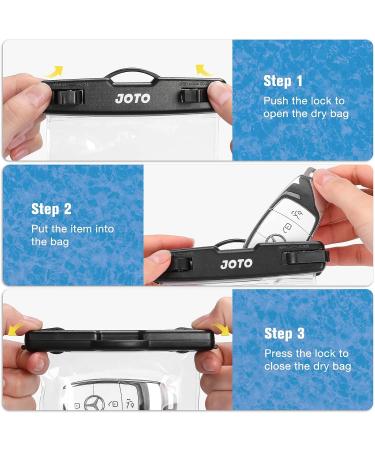 JOTO

Step 1
Push the lock to open the dry bag

Step 2
Put the item into the bag

JOTO

Step 3
Press the lock to close the dry bag