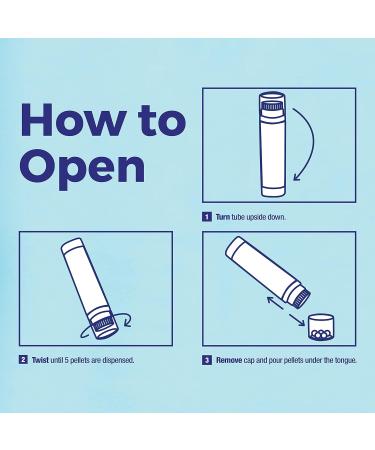 How to Open

1 Turn tube upside down.

2 Twist until 5 pellets are dispensed.

3 Remove cap and pour pellets under the tongue.