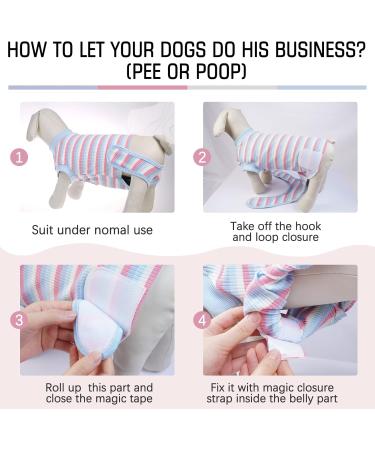 HOW TO LET YOUR DOGS DO HIS BUSINESS? (PEE OR POOP)

1

Suit under nomal use

2

Take off the hook and loop closure

3

Roll up this part and close the magic tape

4

Fix it with magic closure strap inside the belly part