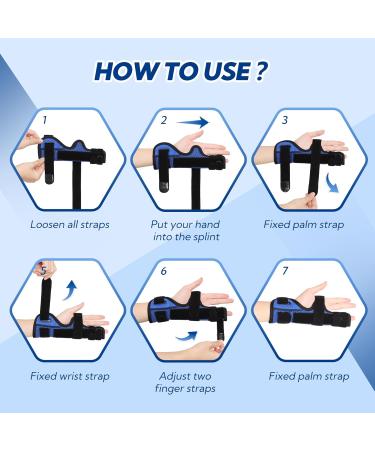 HOW TO USE ?

1

Loosen all straps

2

Put your hand into the splint

3

Fixed palm strap

5

Fixed wrist strap

6

Adjust two finger straps

7

Fixed palm strap