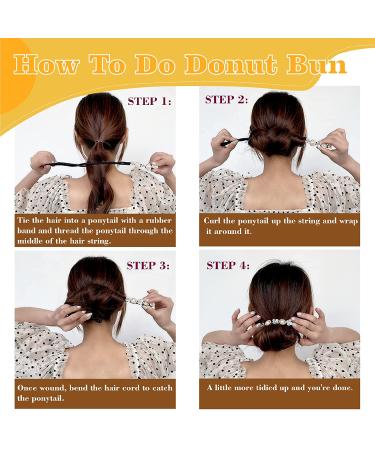 How To Do Donut Bun

STEP 1:

Tie the hair into a ponytail with a rubber band and thread the ponytail through the middle of the hair string.

STEP 2:

Curl the ponytail up the string and wrap it around it.

STEP 3:

Once wound, bend the hair cord to catch the ponytail.

STEP 4:

A little more tidied up and you're done.