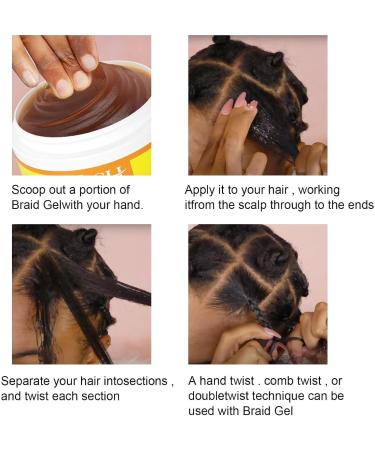 Scoop out a portion of Braid Gelwith your hand.

Apply it to your hair , working itfrom the scalp through to the ends

Separate your hair intosections , and twist each section

A hand twist . comb twist , or doubletwist technique can be used with Braid Gel