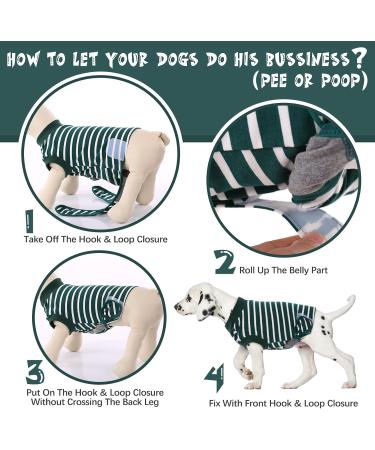 HOW TO LET YOUR DOGS DO HIS BUSSINESS?
(PEE OR POOP)

1
Take Off The Hook & Loop Closure

2 Roll Up The Belly Part

3
Put On The Hook & Loop Closure Without Crossing The Back Leg

4
Fix With Front Hook & Loop Closure