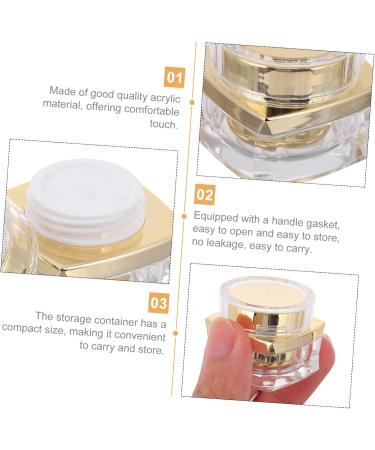 01

Made of good quality acrylic material, offering comfortable touch.

02

Equipped with a handle gasket, easy to open and easy to store, no leakage, easy to carry.

03

The storage container has a compact size, making it convenient to carry and store.