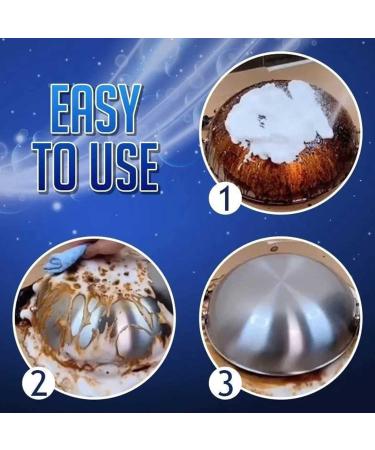 EASY TO USE

1

2

3