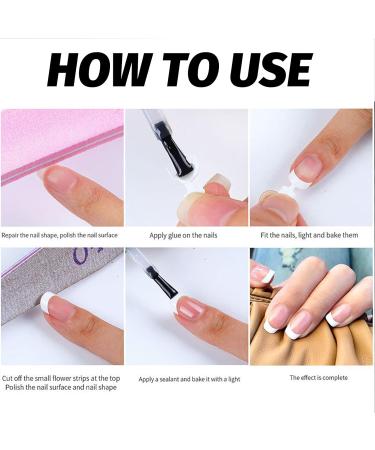 HOW TO USE

Repair the nail shape, polish the nail surface

Apply glue on the nails

Fit the nails, light and bake them

Cut off the small flower strips at the top
Polish the nail surface and nail shape

Apply a sealant and bake it with a light

The effect is complete