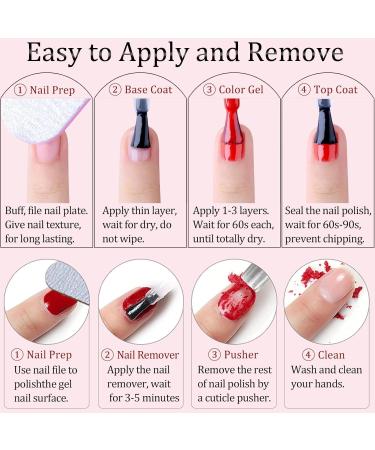 Easy to Apply and Remove

① Nail Prep

Buff, file nail plate. Give nail texture, for long lasting.

② Base Coat

Apply thin layer, wait for dry, do not wipe.

③ Color Gel

Apply 1-3 layers. Wait for 60s each, until totally dry.

④ Top Coat

Seal the nail polish, wait for 60s-90s, prevent chipping.

① Nail Prep

Use nail file to polishthe gel nail surface.

② Nail Remover

Apply the nail remover, wait for 3-5 minutes

③ Pusher

Remove the rest of nail polish by a cuticle pusher.

④ Clean

Wash and clean your hands.