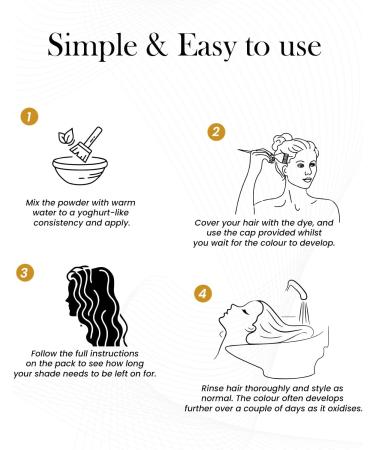 Simple & Easy to use

1

Mix the powder with warm water to a yoghurt-like consistency and apply.

2

Cover your hair with the dye, and use the cap provided whilst you wait for the colour to develop.

3

Follow the full instructions on the pack to see how long your shade needs to be left on for.

4

Rinse hair thoroughly and style as normal. The colour often develops further over a couple of days as it oxidises.