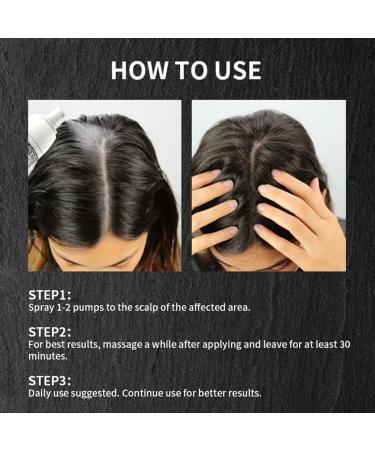 HOW TO USE

STEP1:
Spray 1-2 pumps to the scalp of the affected area.

STEP2:
For best results, massage a while after applying and leave for at least 30 minutes.

STEP3:
Daily use suggested. Continue use for better results.