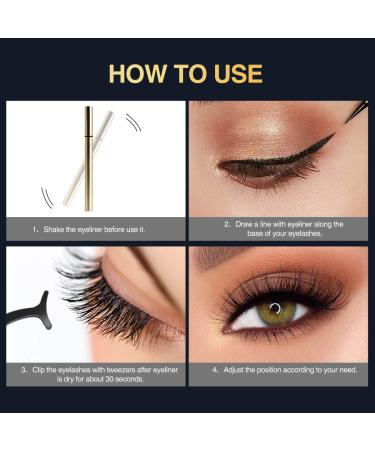 HOW TO USE

1. Shake the eyeliner before use it.

2. Draw a line with eyeliner along the base of your eyelashes.

3. Clip the eyelashes with tweezers after eyeliner is dry for about 30 seconds.

4. Adjust the position according to your need.